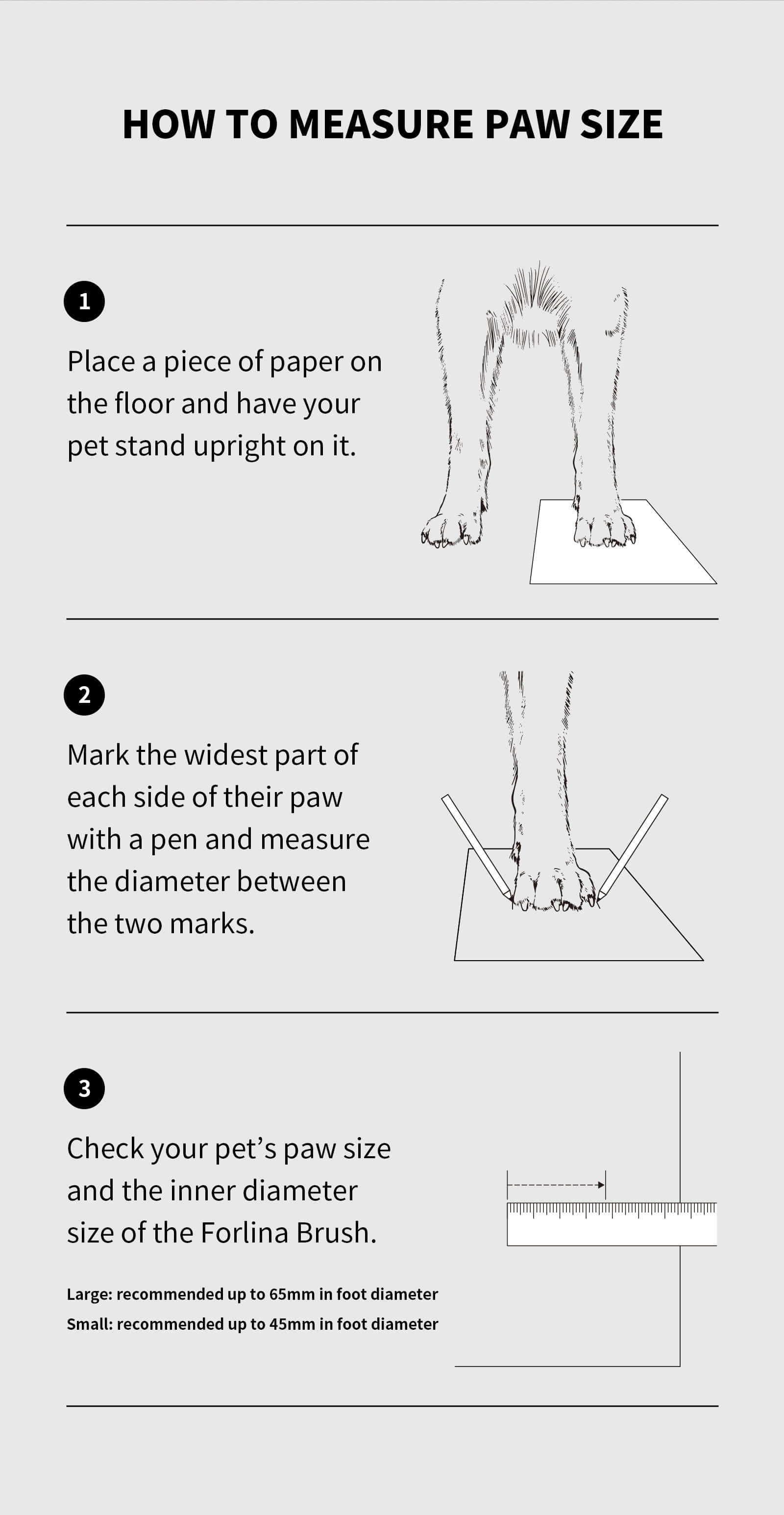 HOW TO MEASURE PAW SIZE

1

Place a piece of paper on the floor and have your pet stand upright on it.

2

Mark the widest part of each side of their paw with a pen and measure the diameter between the two marks.

3

Check your pet's paw size and the inner diameter size of the Forlina Brush.

Large: recommended up to 65mm in foot diameter
Small: recommended up to 45mm in foot diameter